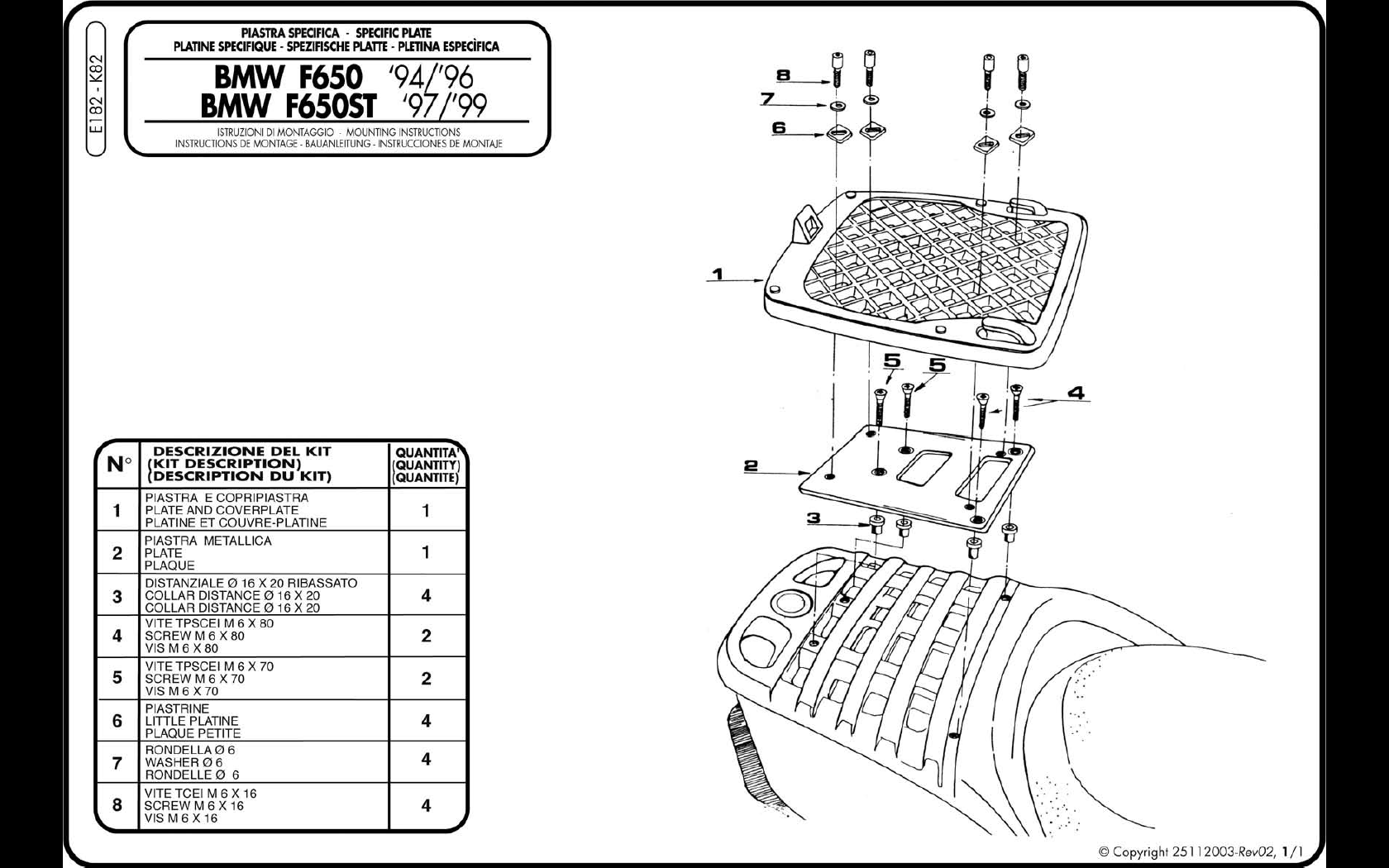 E182 - K82

PIASTRA SPECIFICA - SPECIFIC PLATE
PLATINE SPECIFIQUE - SPEZIFISCHE PLATTE - PLETINA ESPECÍFICA

BMW F650 '94/'96
BMW F650ST '97/'99

ISTRUZIONI DI MONTAGGIO - MOUNTING INSTRUCTIONS
INSTRUCTIONS DE MONTAGE - BAUANLEITUNG - INSTRUCCIONES DE MONTAJE

| N° | DESCRIZIONE DEL KIT (KIT DESCRIPTION) (DESCRIPTION DU KIT) | QUANTITA' (QUANTITY) (QUANTITE) |
|---|---|---|
| 1 | PIASTRA E COPRIPIASTRA PLATE AND COVERPLATE PLATINE ET COUVRE-PLATINE | 1 |
| 2 | PIASTRA METALLICA PLATE PLAQUE | 1 |
| 3 | DISTANZIALE Ø 16 X 20 RIBASSATO COLLAR DISTANCE Ø 16 X 20 COLLAR DISTANCE Ø 16 X 20 | 4 |
| 4 | VITE TPSCEI M 6 X 80 SCREW M 6 X 80 VIS M 6 X 80 | 2 |
| 5 | VITE TPSCEI M 6 X 70 SCREW M 6 X 70 VIS M 6 X 70 | 2 |
| 6 | PIASTRINE LITTLE PLATINE PLAQUE PETITE | 4 |
| 7 | RONDELLA Ø 6 WASHER Ø 6 RONDELLE Ø 6 | 4 |
| 8 | VITE TCEI M 6 X 16 SCREW M 6 X 16 VIS M 6 X 16 | 4 |

8
7
6
1
5
5
4
2
3

© Copyright 25112003-Rev02, 1/1