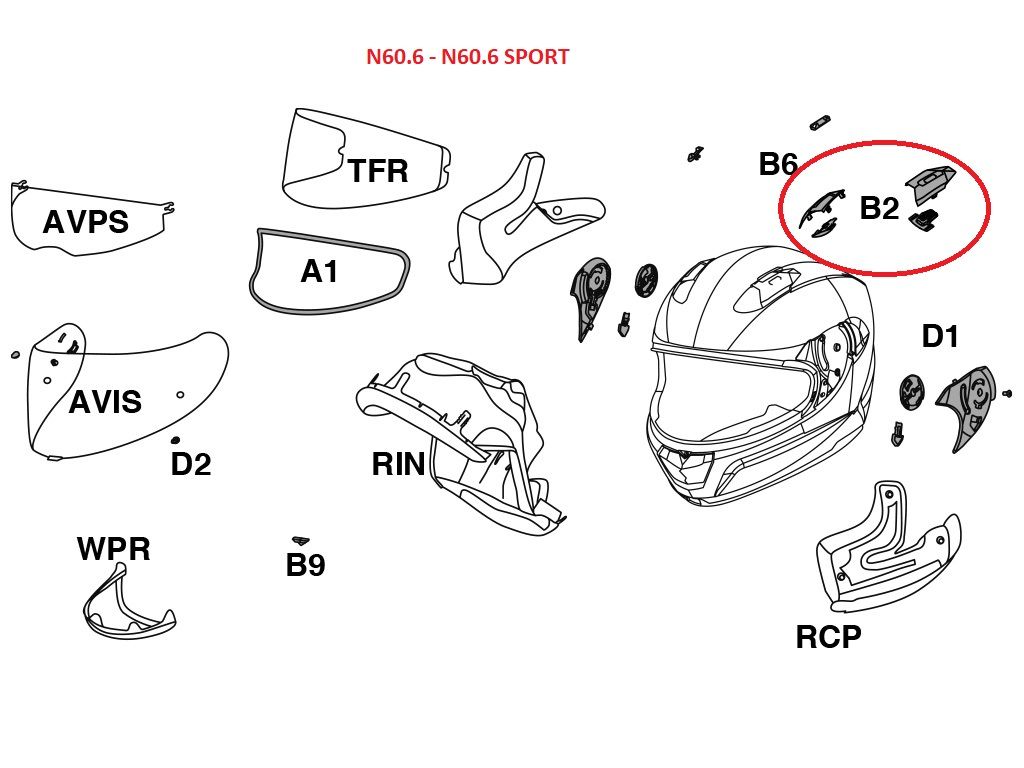 N60.6 - N60.6 SPORT

TFR

B6

AVPS

B2

A1

D1

AVIS

D2

RIN

WPR

B9

RCP