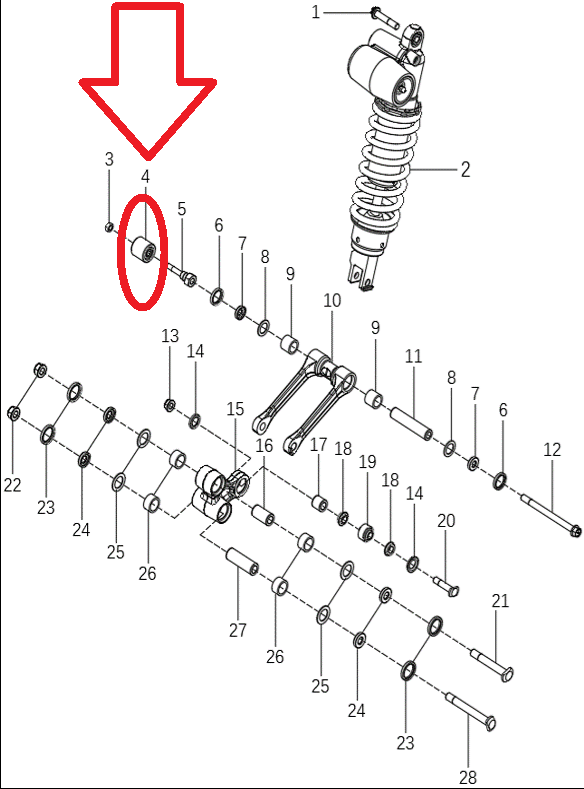 1
2
3
4
5
6
7
8
9
10
9
11
8
7
6
12
13
14
15
16
17
18
19
18
14
20
21
22
23
24
25
26
27
26
25
24
23
28