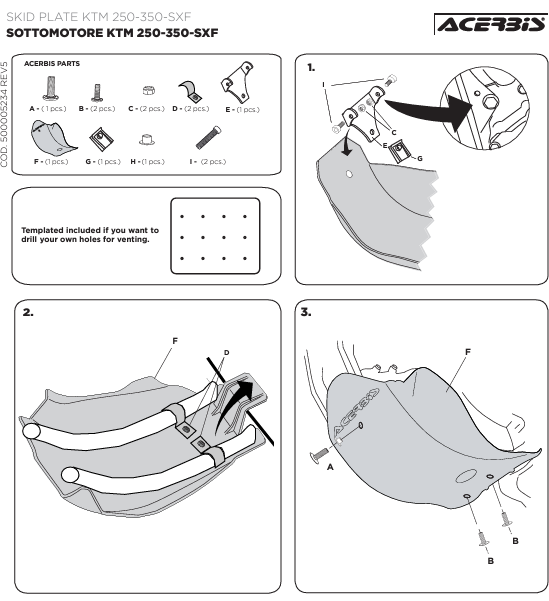 SKID PLATE KTM 250-350-SXF
SOTTOMOTORE KTM 250-350-SXF

ACERBIS

COD. 5000005234 REV5

ACERBIS PARTS

A - (1 pcs.) B - (2 pcs.) C - (2 pcs.) D - (2 pcs.) E - (1 pcs.)

F - (1 pcs.) G - (1 pcs.) H - (1 pcs.) I - (2 pcs.)

Templated included if you want to drill your own holes for venting.

1.

I

C

E

G

2.

F

D

3.

F

ACERBIS

A

B

B