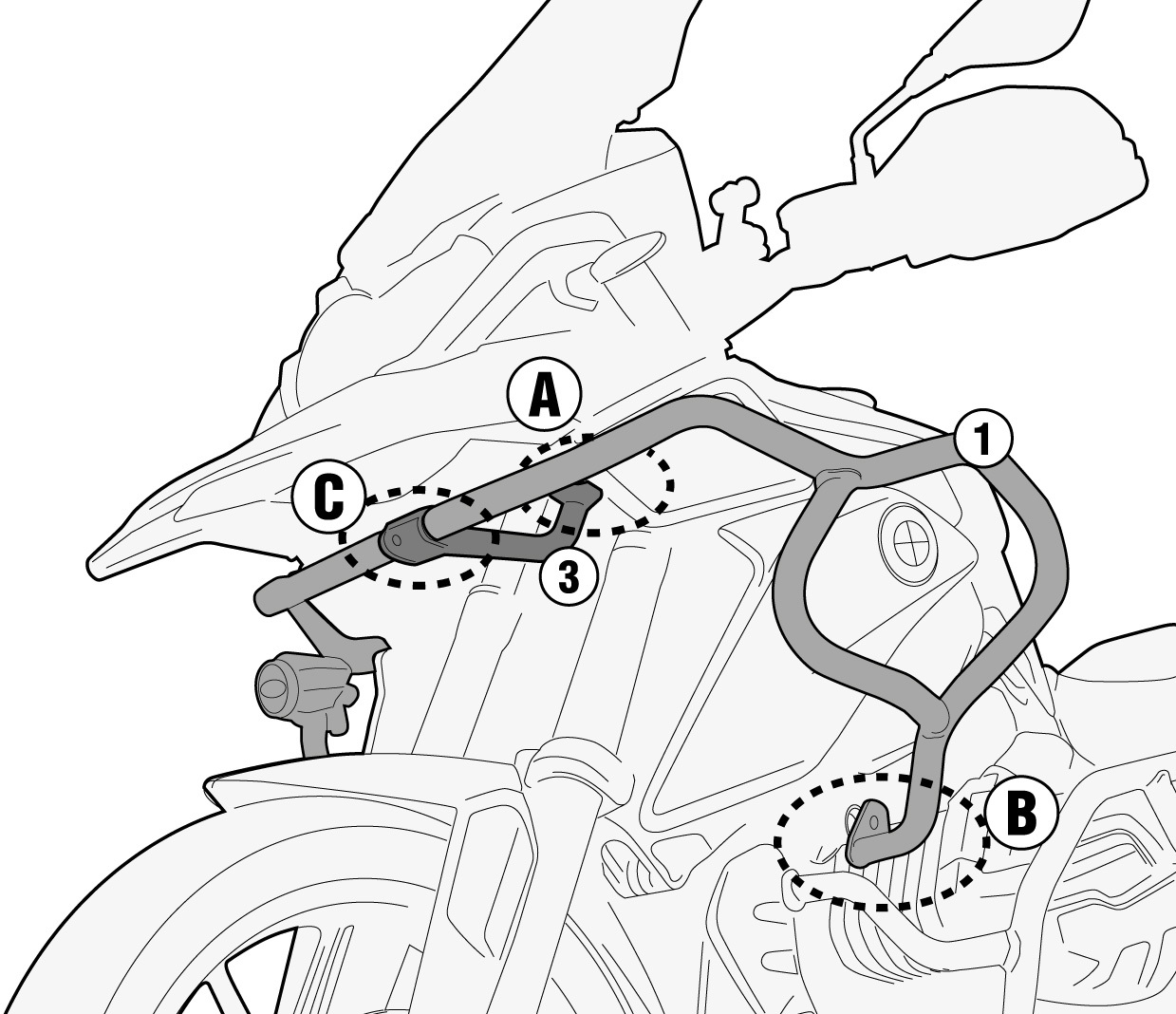 A
1
C
3
B